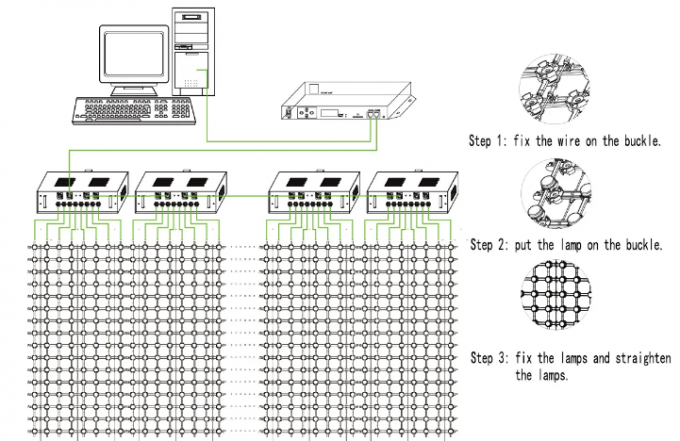 Step 1: fix the wire on the buckle.

Step 2: put the lamp on the buckle.

Step 3: fix the lamps and straighten the lamps.